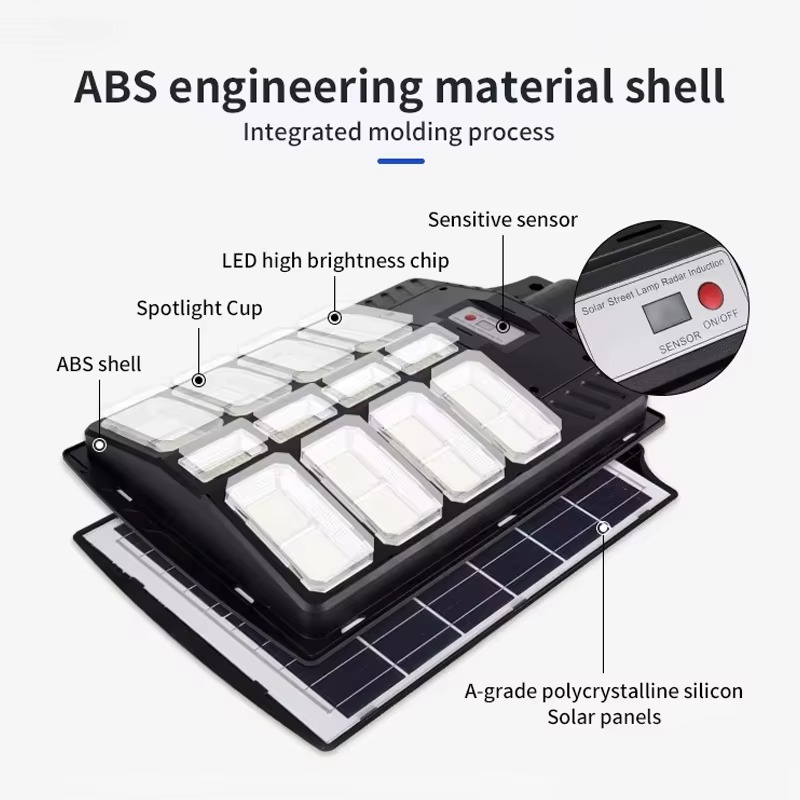 ABS engineering material shell
Integrated molding process

Sensitive sensor

LED high brightness chip

Spotlight Cup

ABS shell

Solar Street Lamp Radar Induction
SENSOR ON/OFF

A-grade polycrystalline silicon
Solar panels